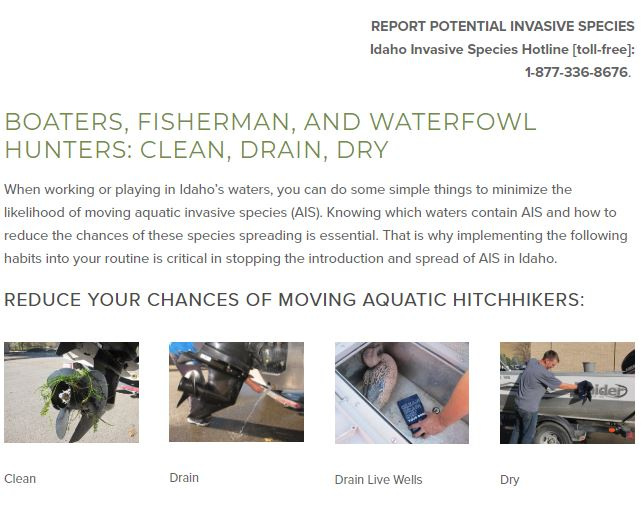 REPORT POTENTIAL INVASIVE SPECIES
Idaho Invasive Species Hotline [toll-free]: 1-877-336-8676.

BOATERS, FISHERMAN, AND WATERFOWL HUNTERS: CLEAN, DRAIN, DRY

When working or playing in Idaho's waters, you can do some simple things to minimize the likelihood of moving aquatic invasive species (AIS). Knowing which waters contain AIS and how to reduce the chances of these species spreading is essential. That is why implementing the following habits into your routine is critical in stopping the introduction and spread of AIS in Idaho.

REDUCE YOUR CHANCES OF MOVING AQUATIC HITCHHIKERS:

Clean

Drain

Drain Live Wells

Dry